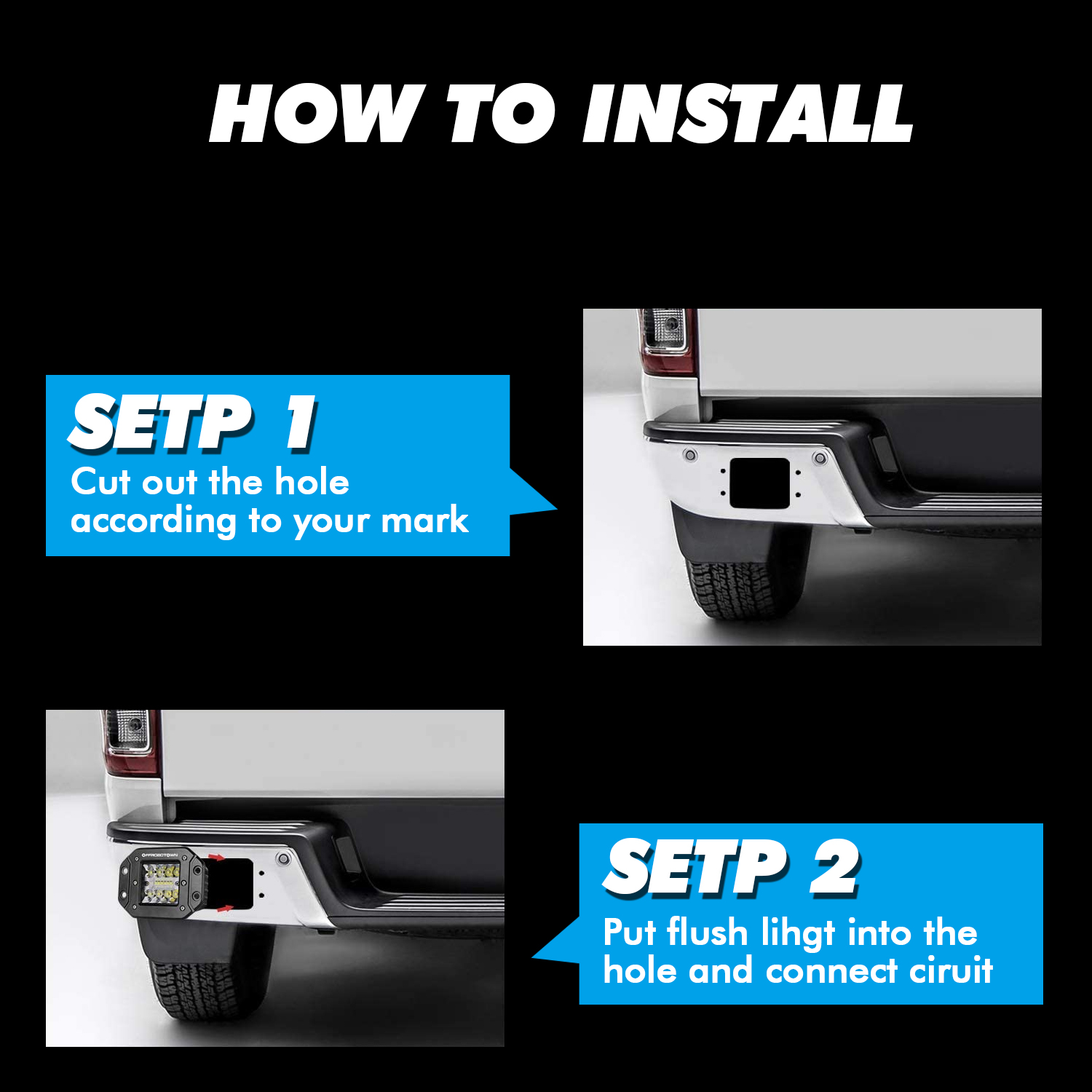 HOW TO INSTALL

SETP 1
Cut out the hole according to your mark

OFFROADTOWN

SETP 2
Put flush lihgt into the hole and connect ciruit