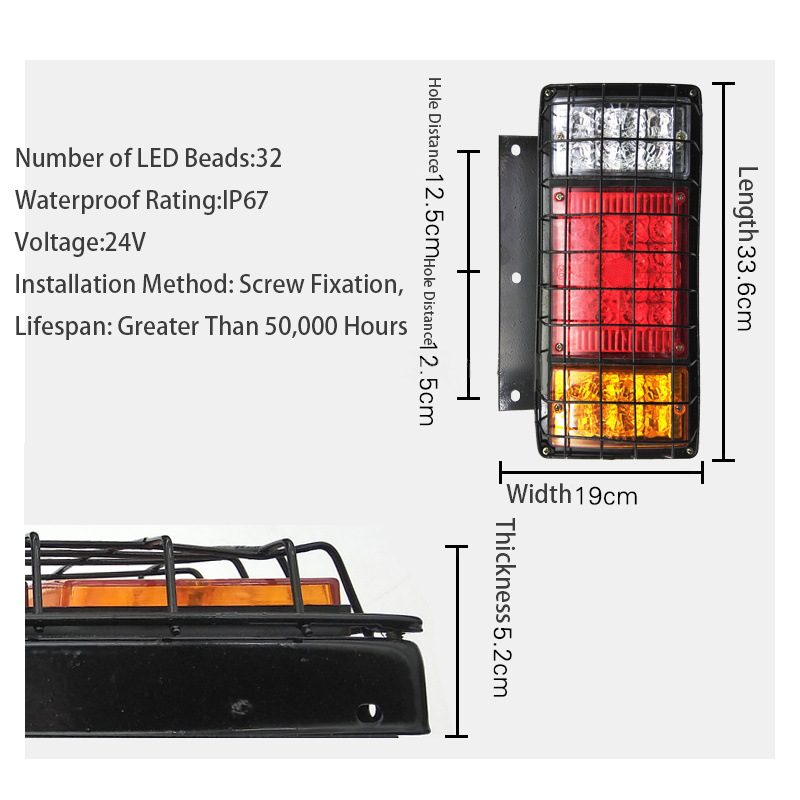 Number of LED Beads:32
Waterproof Rating:IP67
Voltage:24V
Installation Method: Screw Fixation,
Lifespan: Greater Than 50,000 Hours

Hole Distance12.5cm
Hole Distance12.5cm

Length33.6cm

Width19cm

Thickness5.2cm